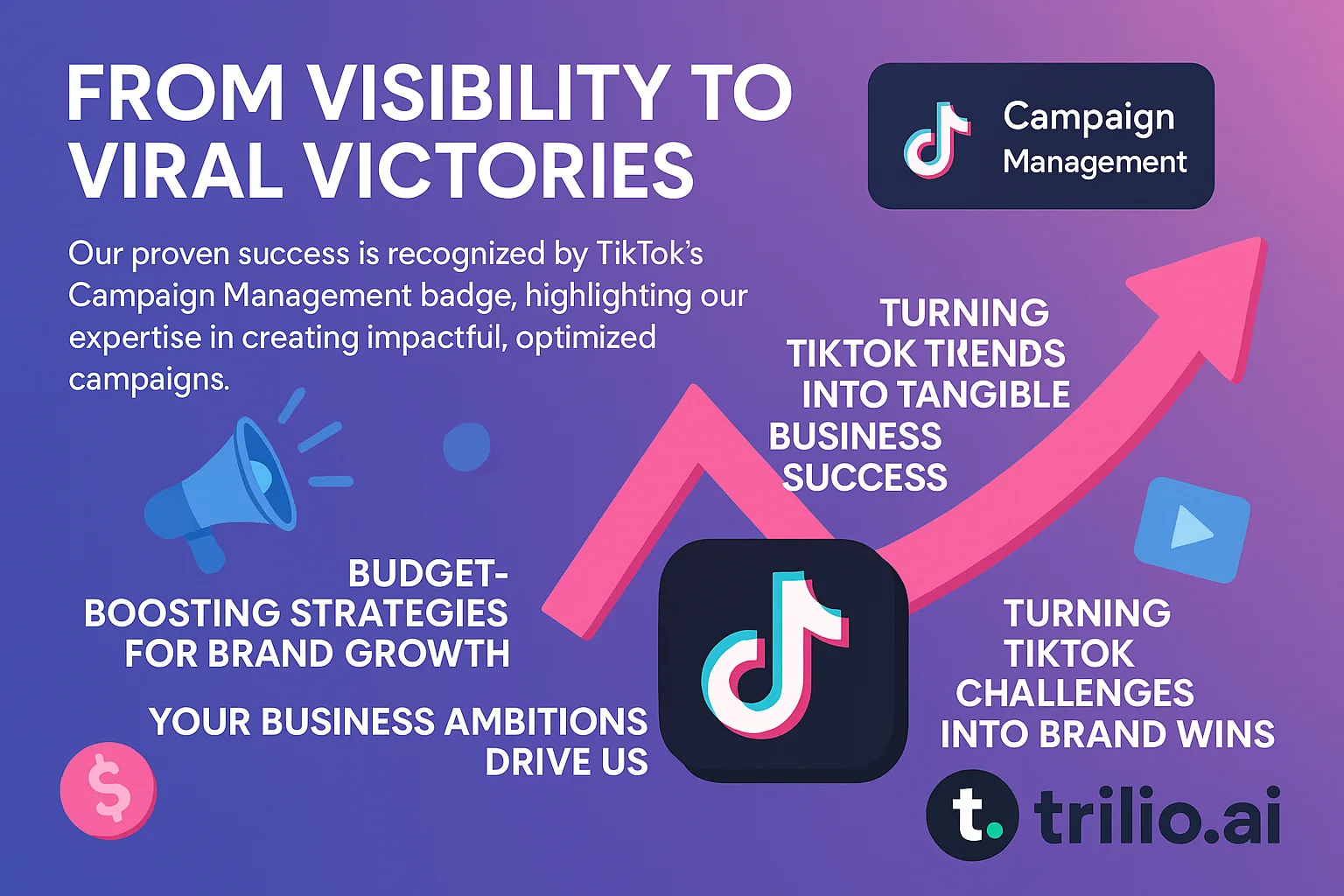 FROM VISIBILITY TO VIRAL VICTORIES

Campaign Management

Our proven success is recognized by TikTok's Campaign Management badge, highlighting our expertise in creating impactful, optimized campaigns.

TURNING TIKTOK TRENDS INTO TANGIBLE BUSINESS SUCCESS

BUDGET-BOOSTING STRATEGIES FOR BRAND GROWTH

YOUR BUSINESS AMBITIONS DRIVE US

TURNING TIKTOK CHALLENGES INTO BRAND WINS

$

t. trilio.ai